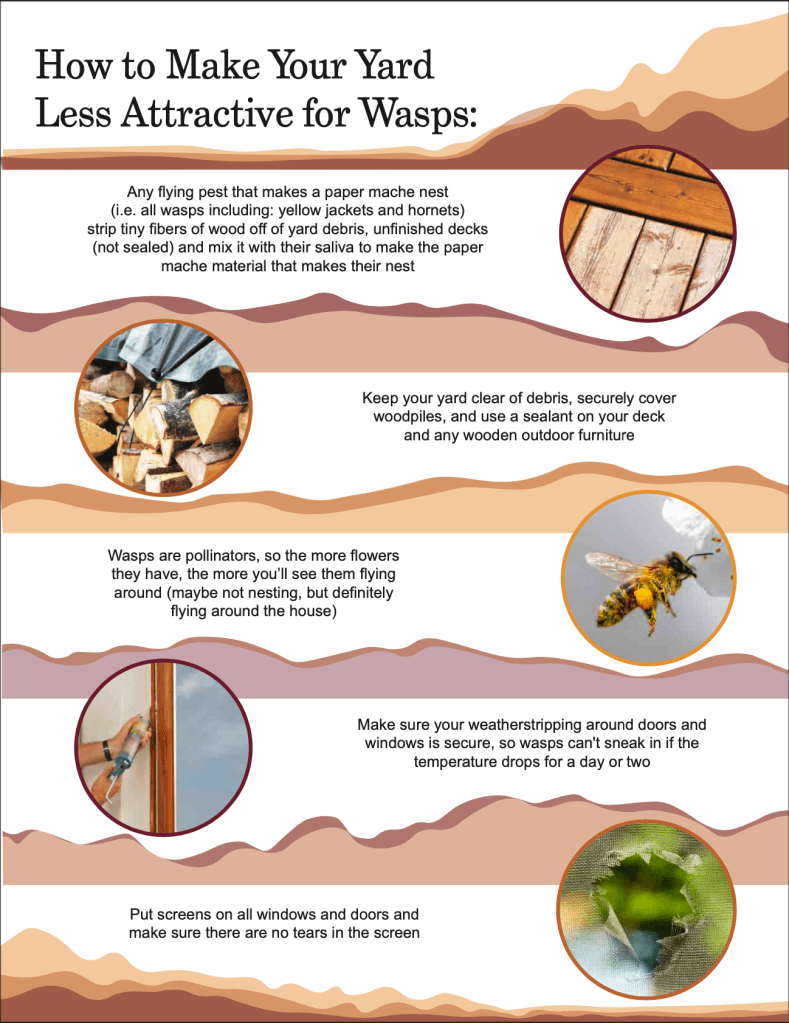 How to Make Your Yard Less Attractive for Wasps:

Any flying pest that makes a paper mache nest (i.e. all wasps including: yellow jackets and hornets) strip tiny fibers of wood off of yard debris, unfinished decks (not sealed) and mix it with their saliva to make the paper mache material that makes their nest

Keep your yard clear of debris, securely cover woodpiles, and use a sealant on your deck and any wooden outdoor furniture

Wasps are pollinators, so the more flowers they have, the more you'll see them flying around (maybe not nesting, but definitely flying around the house)

Make sure your weatherstripping around doors and windows is secure, so wasps can't sneak in if the temperature drops for a day or two

Put screens on all windows and doors and make sure there are no tears in the screen